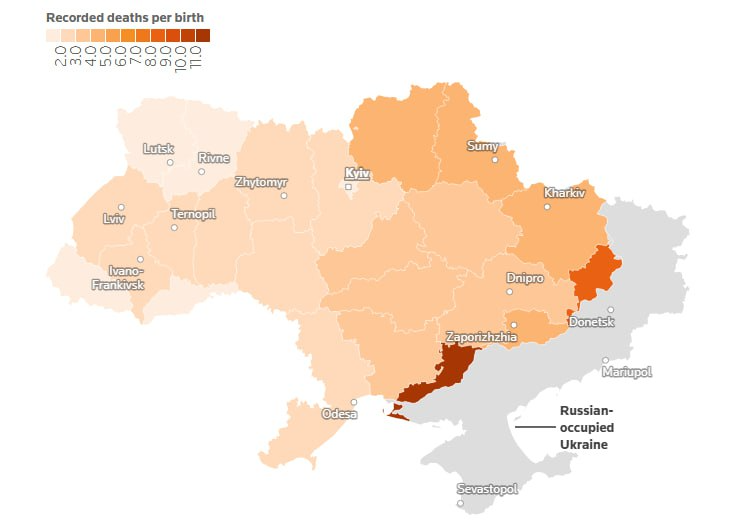 Recorded deaths per birth

2.0
3.0
4.0
5.0
6.0
7.0
8.0
9.0
10.0
11.0

Lutsk
Rivne
Zhytomyr
Kyiv
Sumy
Kharkiv
Lviv
Ternopil
Ivano-Frankivsk
Dnipro
Donetsk
Zaporizhzhia
Mariupol
Odesa
Russian-occupied Ukraine
Sevastopol